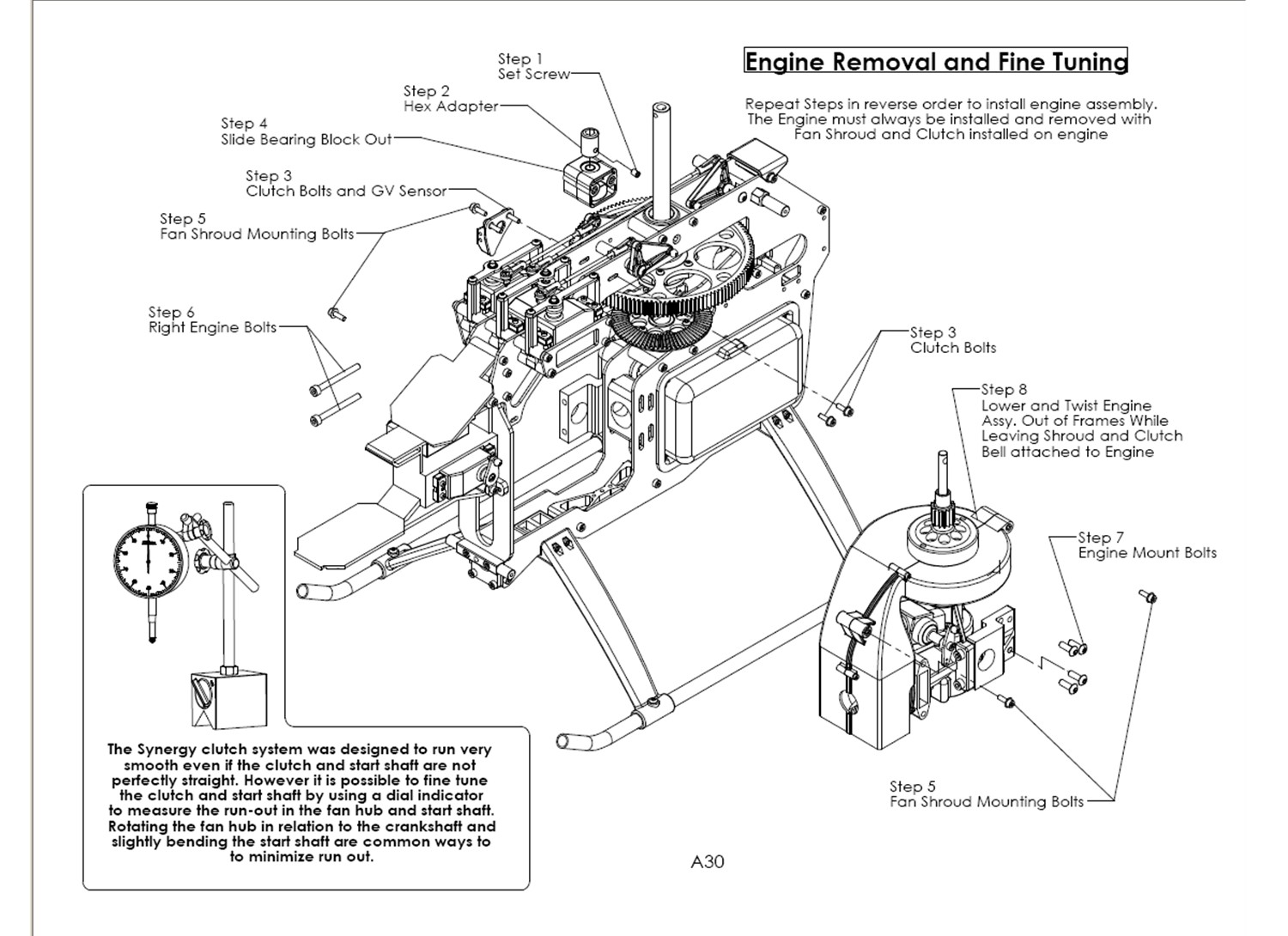 Engine Removal and Fine Tuning

Repeat Steps in reverse order to install engine assembly. The Engine must always be installed and removed with Fan Shroud and Clutch installed on engine

Step 1
Set Screw

Step 2
Hex Adapter

Step 4
Slide Bearing Block Out

Step 3
Clutch Bolts and GV Sensor

Step 5
Fan Shroud Mounting Bolts

Step 6
Right Engine Bolts

Step 3
Clutch Bolts

Step 8
Lower and Twist Engine Assy. Out of Frames While Leaving Shroud and Clutch Bell attached to Engine

Step 7
Engine Mount Bolts

Step 5
Fan Shroud Mounting Bolts

The Synergy clutch system was designed to run very smooth even if the clutch and start shaft are not perfectly straight. However it is possible to fine tune the clutch and start shaft by using a dial indicator to measure the run-out in the fan hub and start shaft. Rotating the fan hub in relation to the crankshaft and slightly bending the start shaft are common ways to to minimize run out.

A30