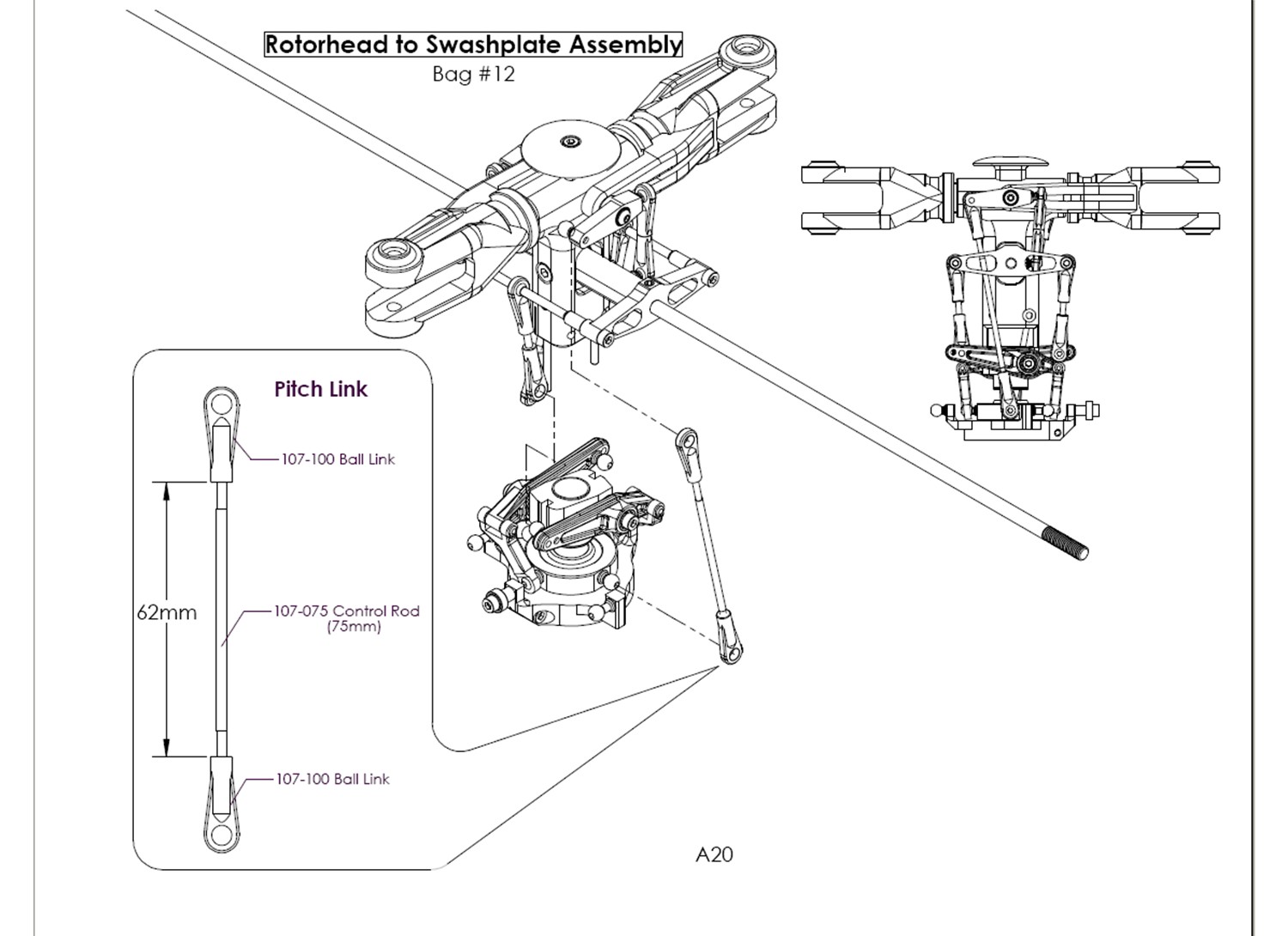 Rotorhead to Swashplate Assembly
Bag #12

Pitch Link

107-100 Ball Link

62mm

107-075 Control Rod (75mm)

107-100 Ball Link

A20