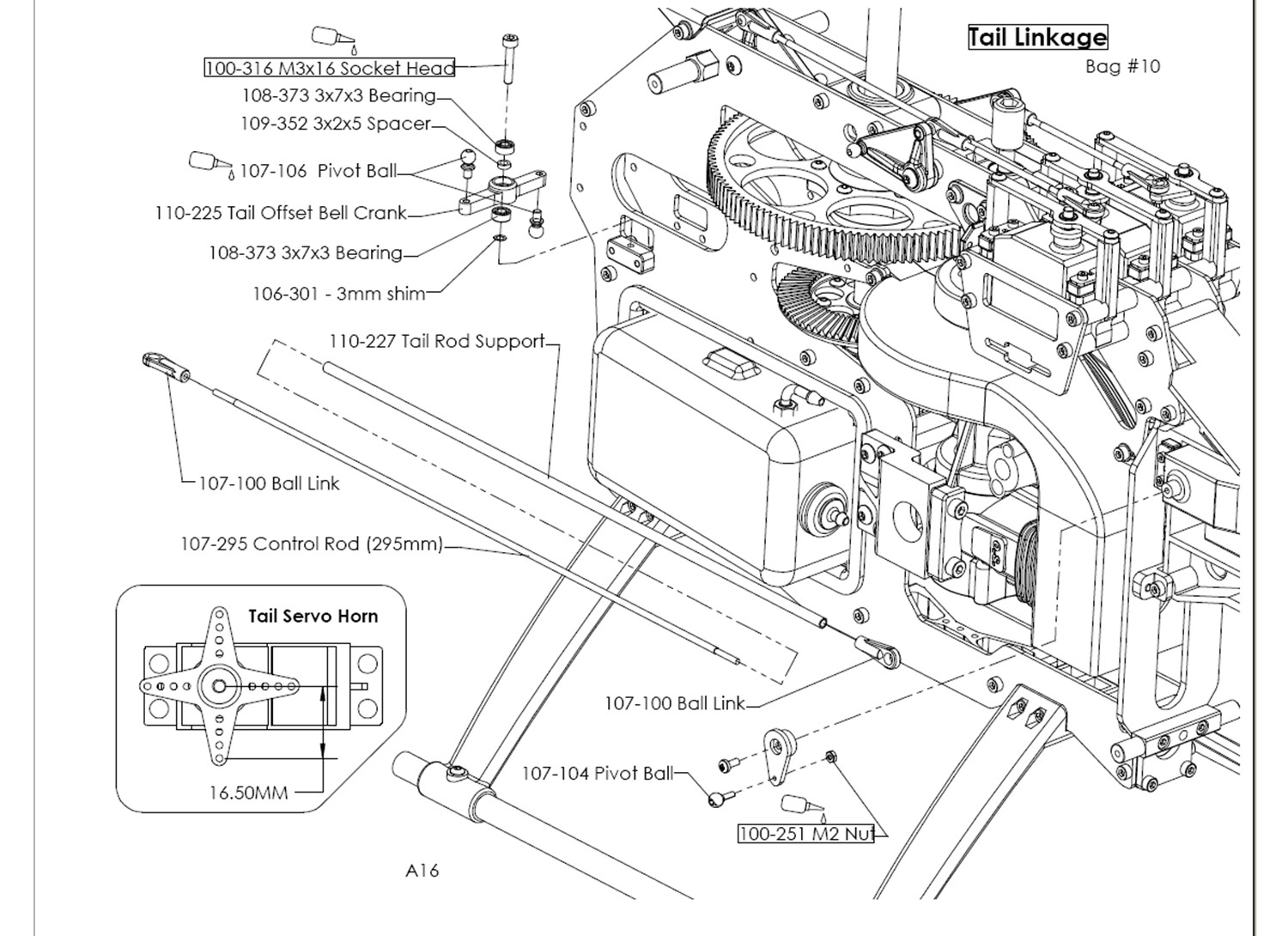 Tail Linkage
Bag #10

100-316 M3x16 Socket Head
108-373 3x7x3 Bearing
109-352 3x2x5 Spacer
107-106 Pivot Ball
110-225 Tail Offset Bell Crank
108-373 3x7x3 Bearing
106-301 - 3mm shim

110-227 Tail Rod Support

107-100 Ball Link

107-295 Control Rod (295mm)

Tail Servo Horn

16.50MM

107-100 Ball Link

107-104 Pivot Ball

100-251 M2 Nut

A16