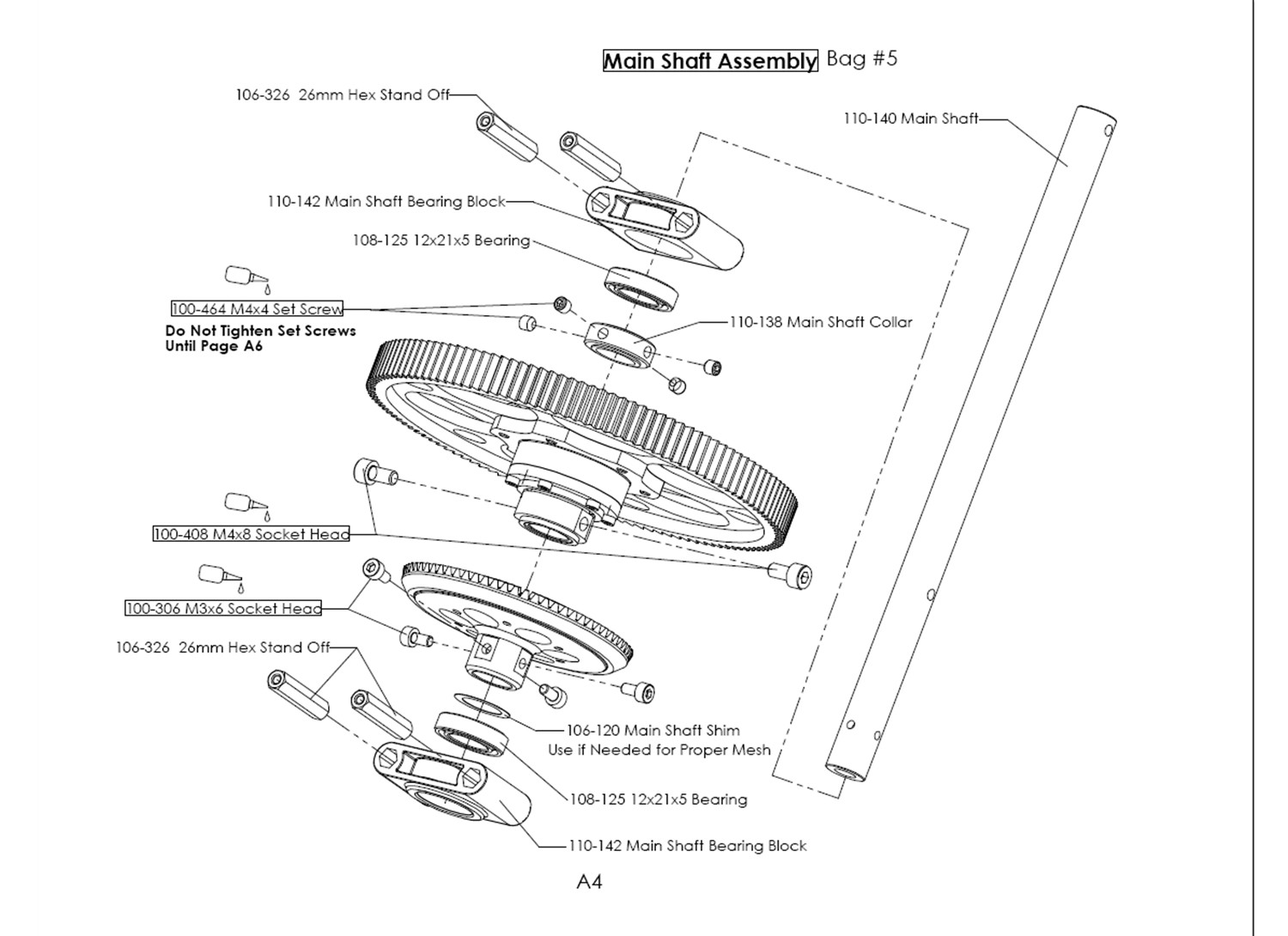 Main Shaft Assembly Bag #5

106-326 26mm Hex Stand Off

110-140 Main Shaft

110-142 Main Shaft Bearing Block

108-125 12x21x5 Bearing

100-464 M4x4 Set Screw

Do Not Tighten Set Screws Until Page A6

110-138 Main Shaft Collar

100-408 M4x8 Socket Head

100-306 M3x6 Socket Head

106-326 26mm Hex Stand Off

106-120 Main Shaft Shim
Use if Needed for Proper Mesh

108-125 12x21x5 Bearing

110-142 Main Shaft Bearing Block

A4